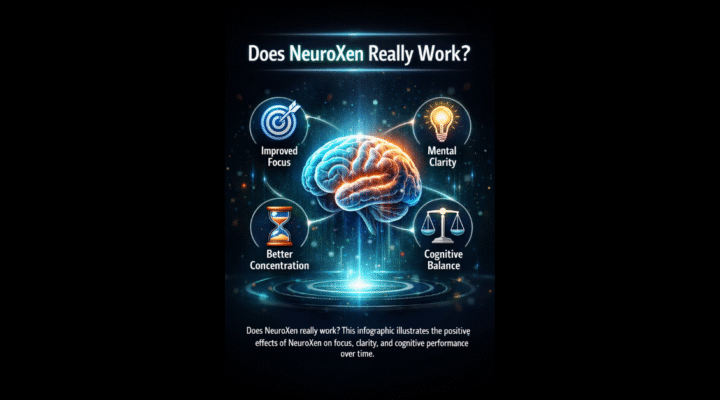 Does NeuroXen Really Work?

Improved Focus

Mental Clarity

Better Concentration

Cognitive Balance

Does NeuroXen really work? This infographic illustrates the positive effects of NeuroXen on focus, clarity, and cognitive performance over time.